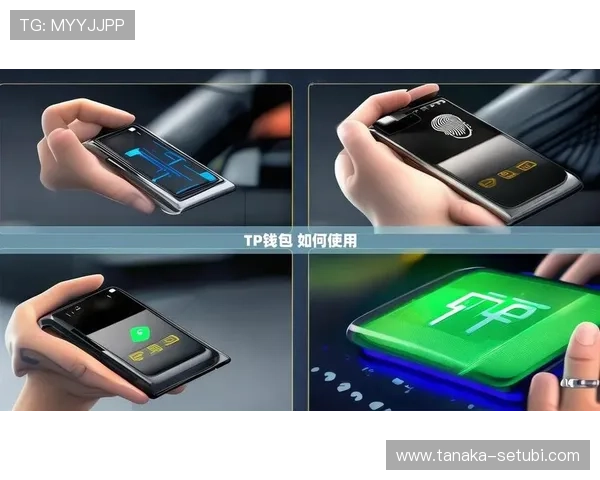 TG: MYYJJPP

TP钱包 如何使用

www.tanaka-setubi.com